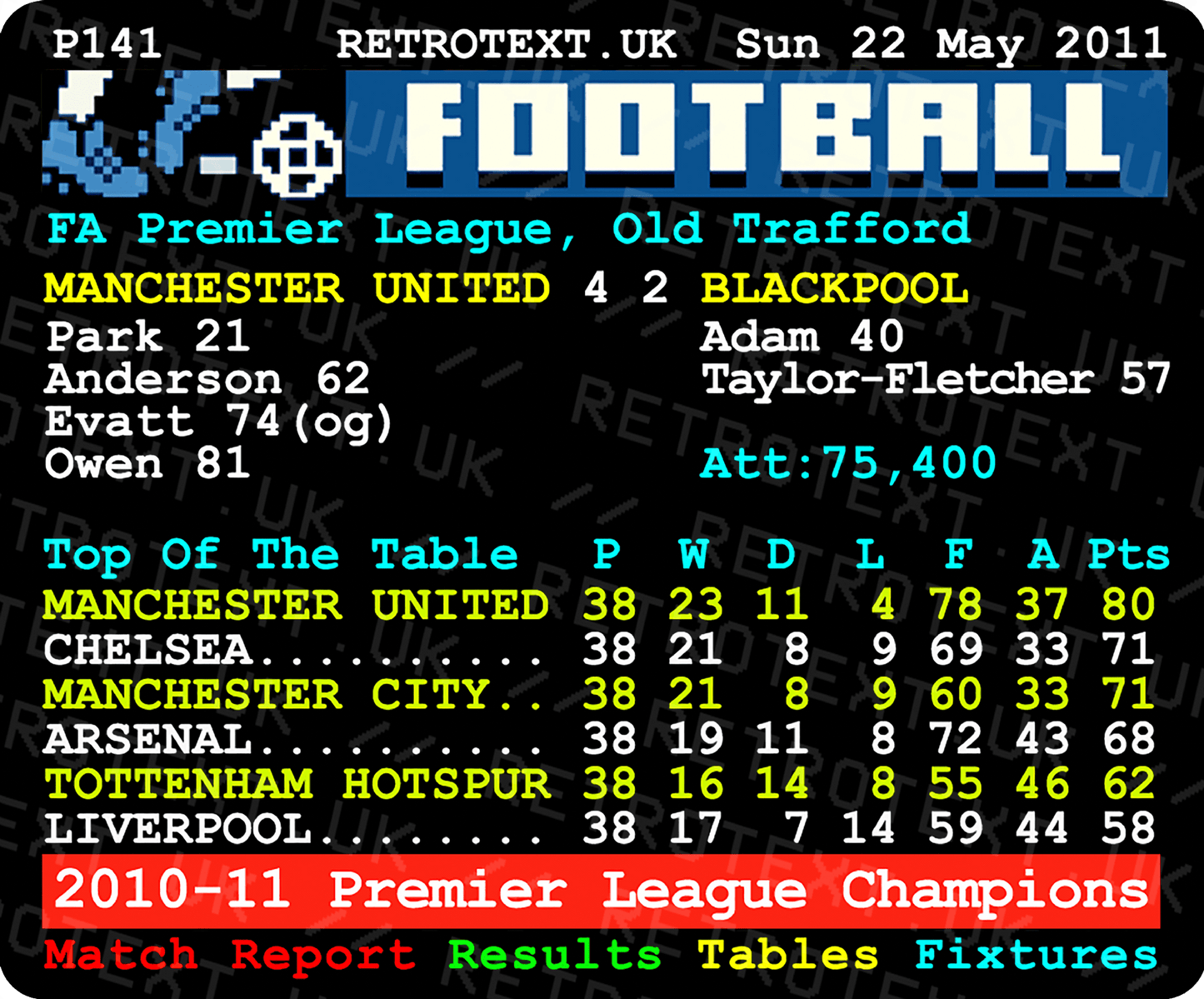 P141 RETROTEXT.UK Sun 22 May 2011

FOOTBALL

FA Premier League, Old Trafford

MANCHESTER UNITED 4 2 BLACKPOOL
Park 21
Anderson 62
Evatt 74(og)
Owen 81

Adam 40
Taylor-Fletcher 57

Att:75,400

| Top Of The Table | P | W | D | L | F | A | Pts |
|---|---|---|---|---|---|---|---|
| MANCHESTER UNITED | 38 | 23 | 11 | 4 | 78 | 37 | 80 |
| CHELSEA | 38 | 21 | 8 | 9 | 69 | 33 | 71 |
| MANCHESTER CITY | 38 | 21 | 8 | 9 | 60 | 33 | 71 |
| ARSENAL | 38 | 19 | 11 | 8 | 72 | 43 | 68 |
| TOTTENHAM HOTSPUR | 38 | 16 | 14 | 8 | 55 | 46 | 62 |
| LIVERPOOL | 38 | 17 | 7 | 14 | 59 | 44 | 58 |

2010-11 Premier League Champions

Match Report Results Tables Fixtures

RETROTEXT.UK